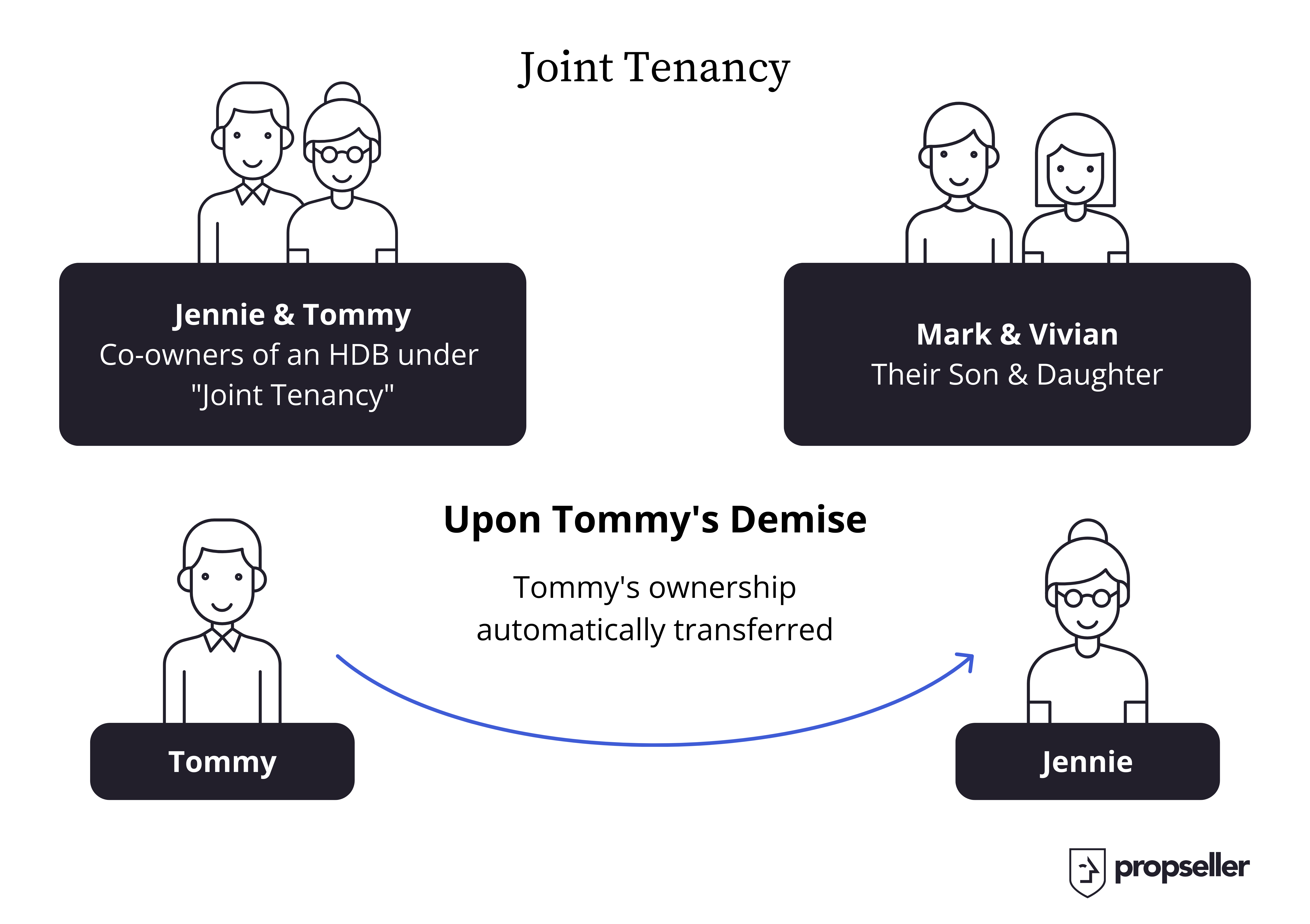 Joint Tenancy

Jennie & Tommy
Co-owners of an HDB under "Joint Tenancy"

Mark & Vivian
Their Son & Daughter

Upon Tommy's Demise

Tommy's ownership automatically transferred

Tommy

Jennie

propseller