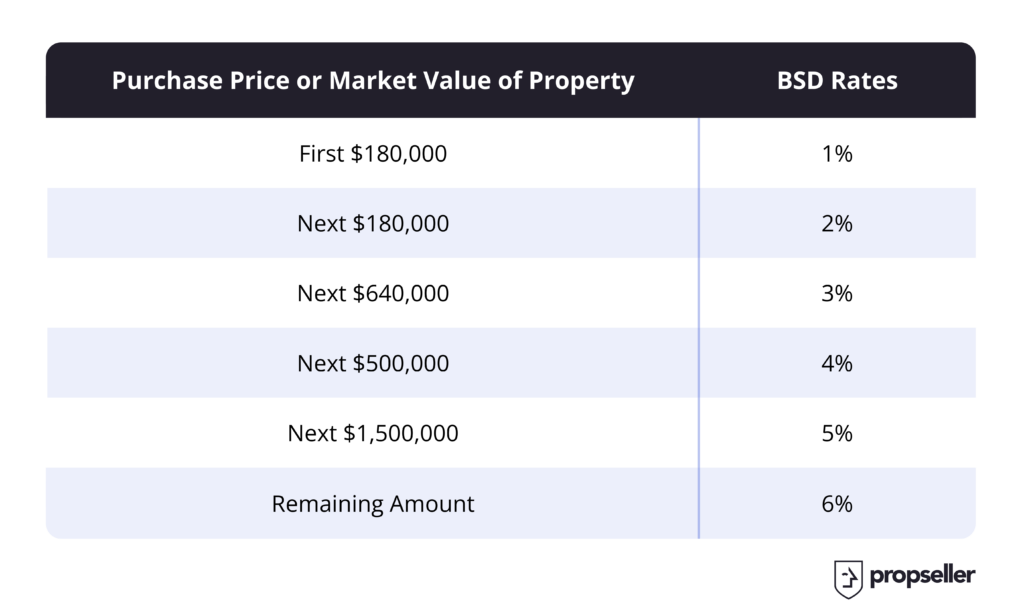 | Purchase Price or Market Value of Property | BSD Rates |
|---|---|
| First \$180,000 | 1% |
| Next \$180,000 | 2% |
| Next \$640,000 | 3% |
| Next \$500,000 | 4% |
| Next \$1,500,000 | 5% |
| Remaining Amount | 6% |

propseller