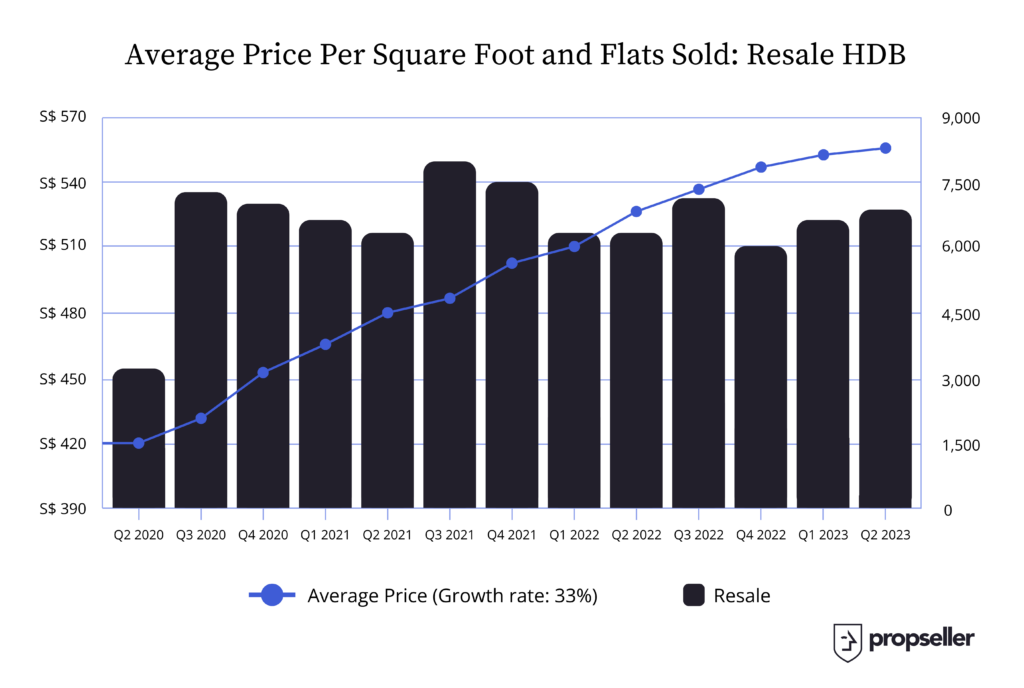 Average Price Per Square Foot and Flats Sold: Resale HDB

S$ 570
S$ 540
S$ 510
S$ 480
S$ 450
S$ 420
S$ 390

9,000
7,500
6,000
4,500
3,000
1,500
0

Q2 2020
Q3 2020
Q4 2020
Q1 2021
Q2 2021
Q3 2021
Q4 2021
Q1 2022
Q2 2022
Q3 2022
Q4 2022
Q1 2023
Q2 2023

Average Price (Growth rate: 33%)
Resale

propseller