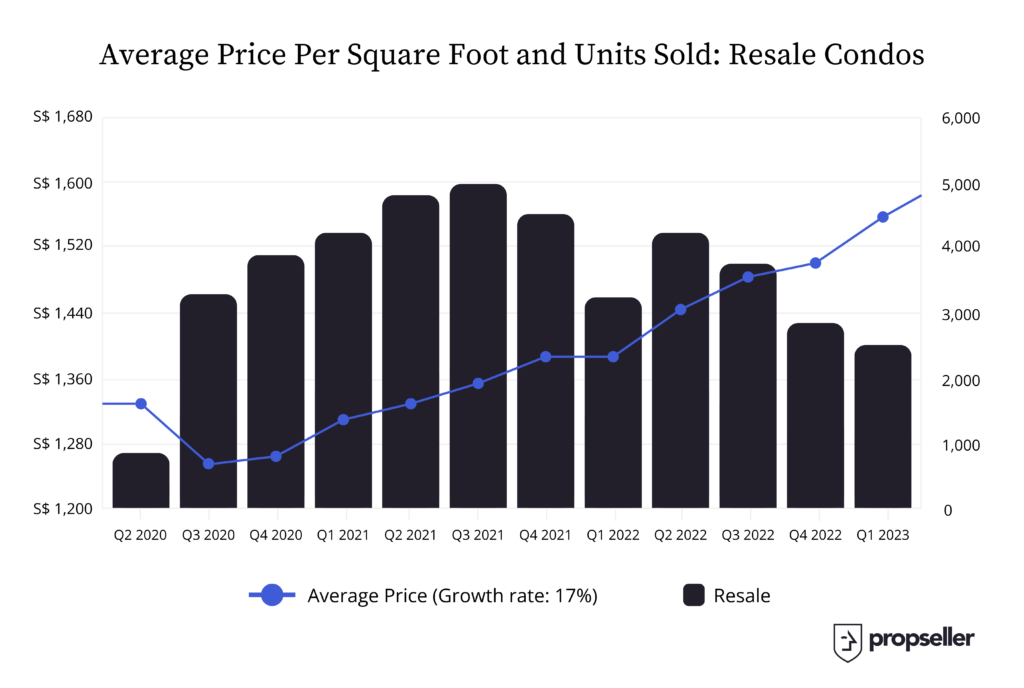 Average Price Per Square Foot and Units Sold: Resale Condos

S$ 1,680
S$ 1,600
S$ 1,520
S$ 1,440
S$ 1,360
S$ 1,280
S$ 1,200

6,000
5,000
4,000
3,000
2,000
1,000
0

Q2 2020 Q3 2020 Q4 2020 Q1 2021 Q2 2021 Q3 2021 Q4 2021 Q1 2022 Q2 2022 Q3 2022 Q4 2022 Q1 2023

Average Price (Growth rate: 17%)
Resale

propseller