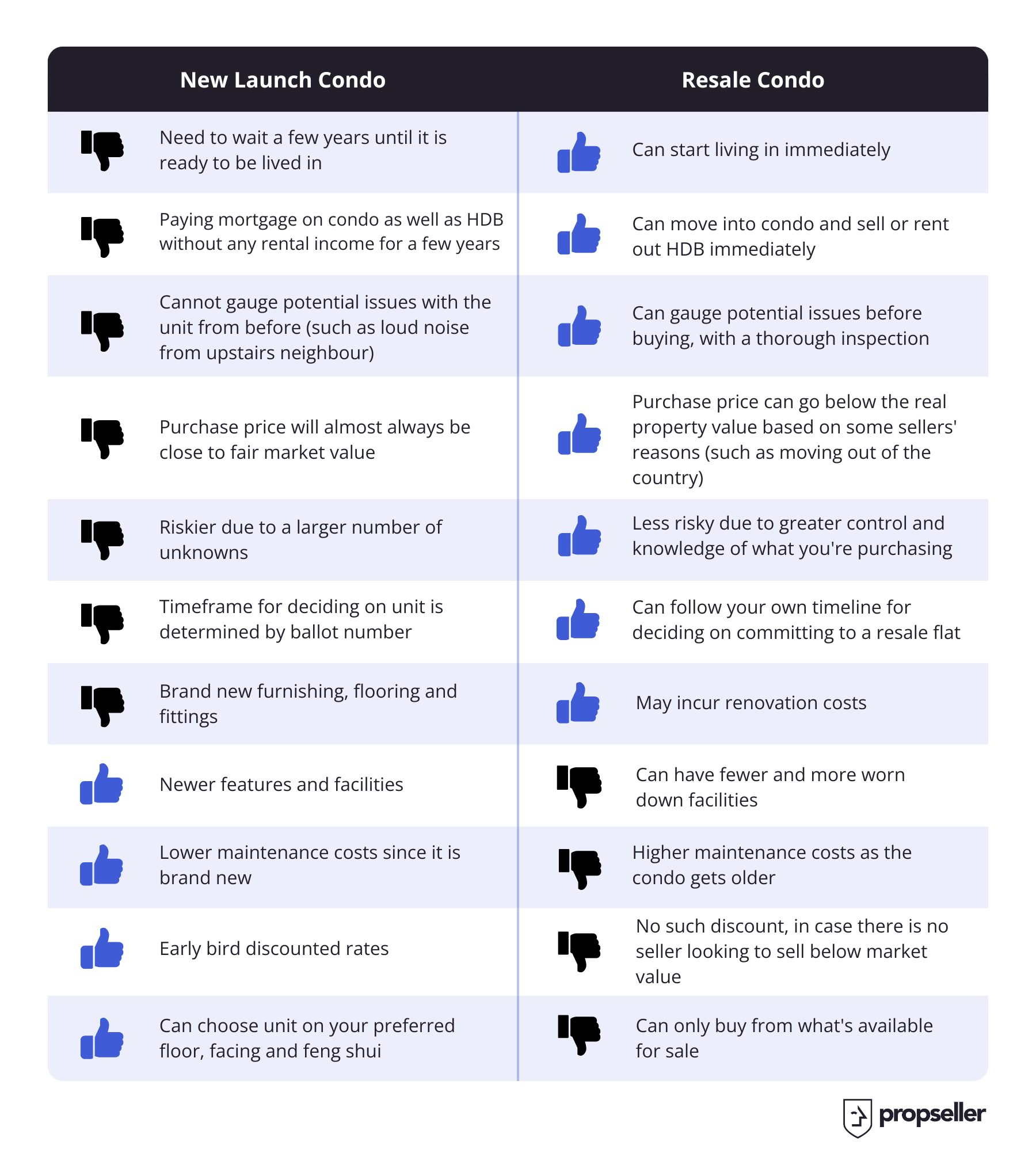 | New Launch Condo | Resale Condo |
|---|---|
| Need to wait a few years until it is ready to be lived in | Can start living in immediately |
| Paying mortgage on condo as well as HDB without any rental income for a few years | Can move into condo and sell or rent out HDB immediately |
| Cannot gauge potential issues with the unit from before (such as loud noise from upstairs neighbour) | Can gauge potential issues before buying, with a thorough inspection |
| Purchase price will almost always be close to fair market value | Purchase price can go below the real property value based on some sellers' reasons (such as moving out of the country) |
| Riskier due to a larger number of unknowns | Less risky due to greater control and knowledge of what you're purchasing |
| Timeframe for deciding on unit is determined by ballot number | Can follow your own timeline for deciding on committing to a resale flat |
| Brand new furnishing, flooring and fittings | May incur renovation costs |
| Newer features and facilities | Can have fewer and more worn down facilities |
| Lower maintenance costs since it is brand new | Higher maintenance costs as the condo gets older |
| Early bird discounted rates | No such discount, in case there is no seller looking to sell below market value |
| Can choose unit on your preferred floor, facing and feng shui | Can only buy from what's available for sale |

propseller