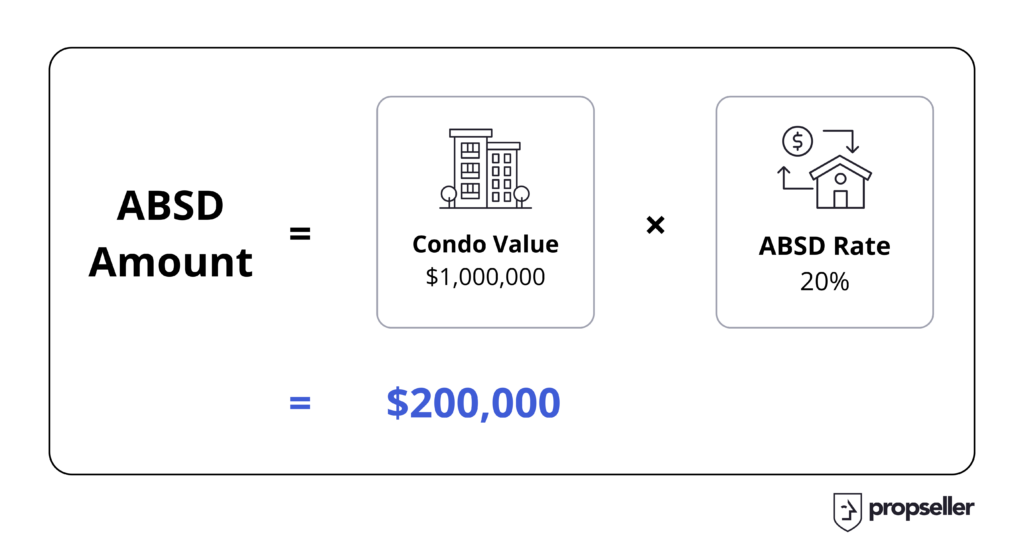 ABSD Amount =

Condo Value
\$1,000,000

×

ABSD Rate
20%

= \$200,000

propseller