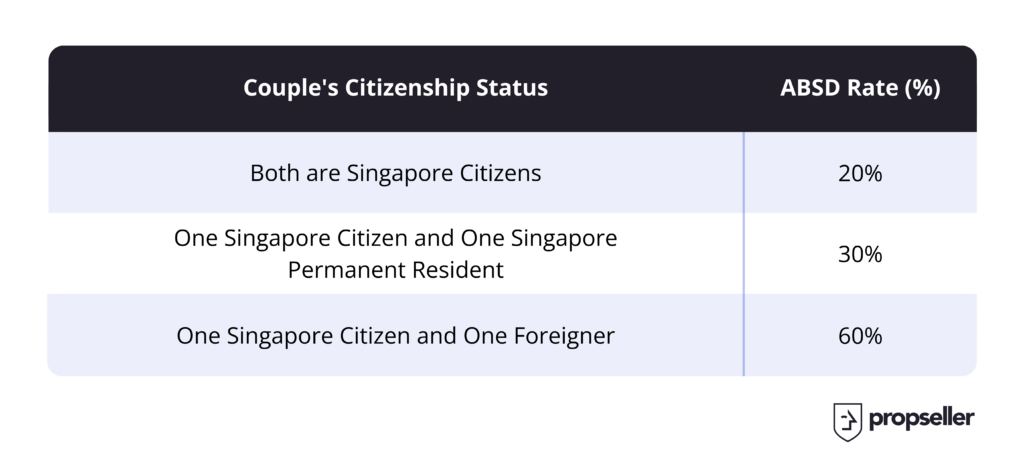 | Couple's Citizenship Status | ABSD Rate (%) |
|---|---|
| Both are Singapore Citizens | 20% |
| One Singapore Citizen and One Singapore Permanent Resident | 30% |
| One Singapore Citizen and One Foreigner | 60% |

propseller