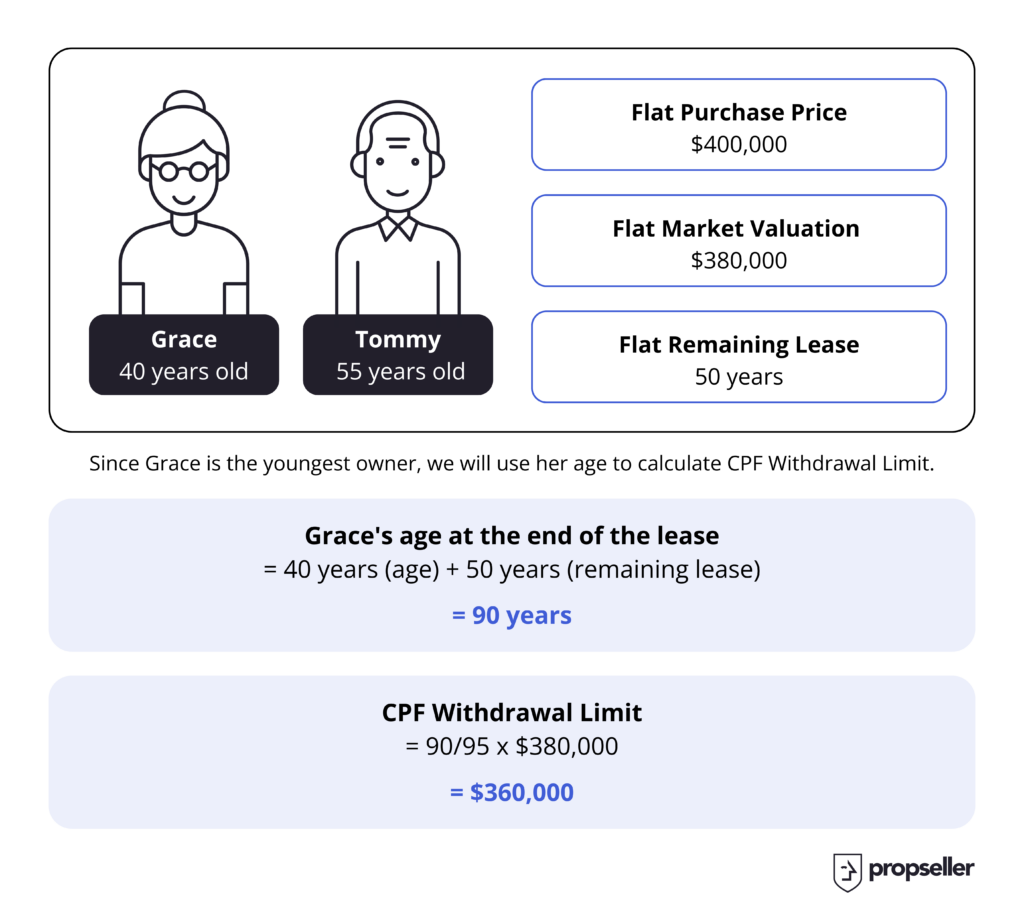 Grace
40 years old

Tommy
55 years old

Flat Purchase Price
$400,000

Flat Market Valuation
$380,000

Flat Remaining Lease
50 years

Since Grace is the youngest owner, we will use her age to calculate CPF Withdrawal Limit.

Grace's age at the end of the lease
= 40 years (age) + 50 years (remaining lease)
= 90 years

CPF Withdrawal Limit
= 90/95 x $380,000
= $360,000

propseller